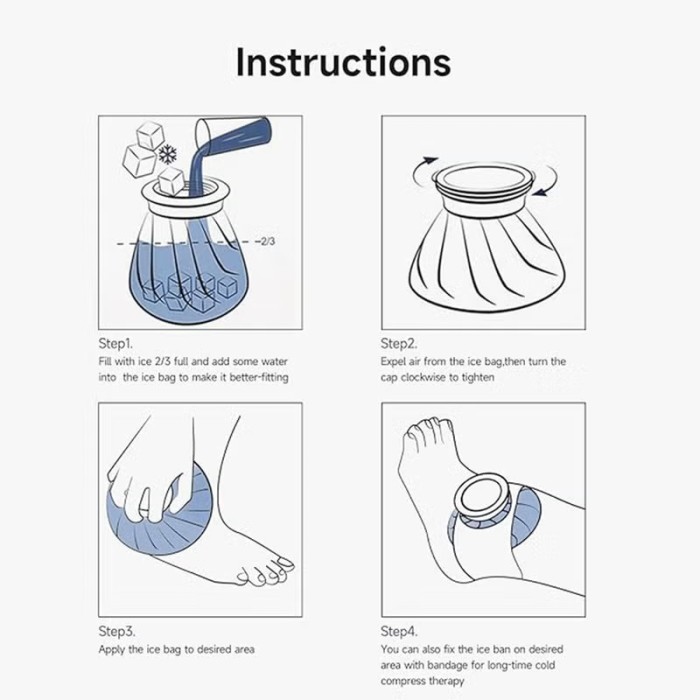 Instructions

2/3

Step1.
Fill with ice 2/3 full and add some water into the ice bag to make it better-fitting

Step2.
Expel air from the ice bag,then turn the cap clockwise to tighten

Step3.
Apply the ice bag to desired area

Step4.
You can also fix the ice ban on desired area with bandage for long-time cold compress therapy