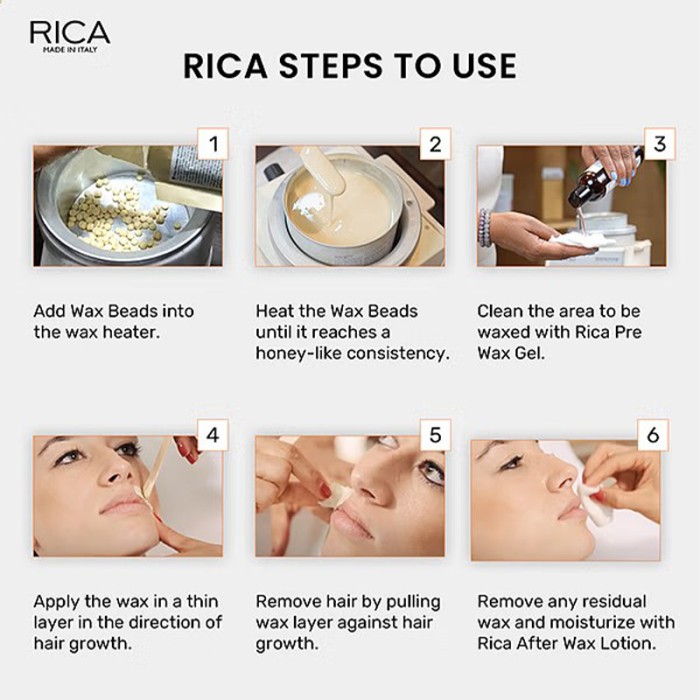 RICA
MADE IN ITALY

RICA STEPS TO USE

1

Add Wax Beads into the wax heater.

2

Heat the Wax Beads until it reaches a honey-like consistency.

3

Clean the area to be waxed with Rica Pre Wax Gel.

4

Apply the wax in a thin layer in the direction of hair growth.

5

Remove hair by pulling wax layer against hair growth.

6

Remove any residual wax and moisturize with Rica After Wax Lotion.