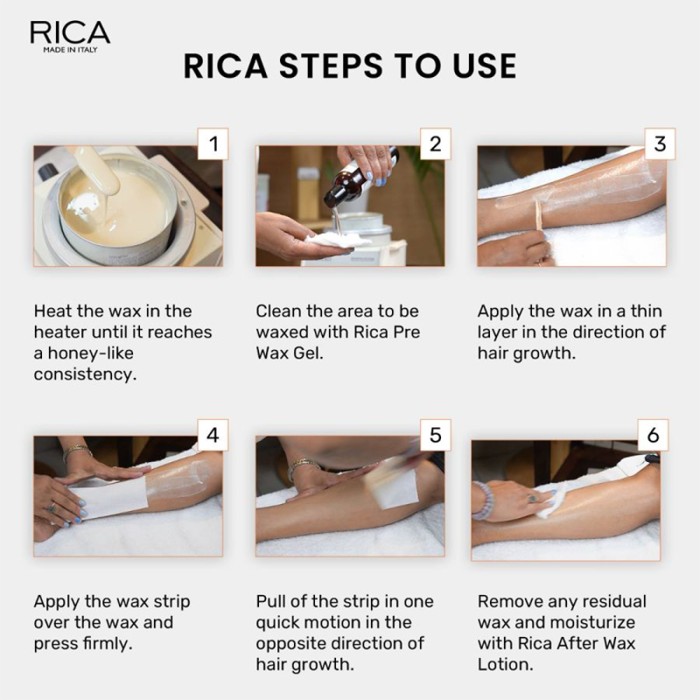 RICA
MADE IN ITALY

RICA STEPS TO USE

1

Heat the wax in the heater until it reaches a honey-like consistency.

2

Clean the area to be waxed with Rica Pre Wax Gel.

3

Apply the wax in a thin layer in the direction of hair growth.

4

Apply the wax strip over the wax and press firmly.

5

Pull of the strip in one quick motion in the opposite direction of hair growth.

6

Remove any residual wax and moisturize with Rica After Wax Lotion.