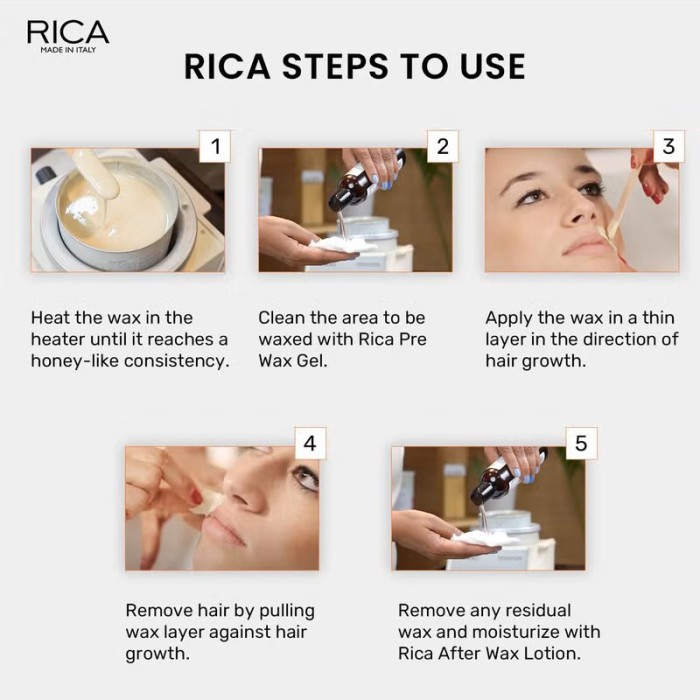 RICA
MADE IN ITALY

RICA STEPS TO USE

1

Heat the wax in the heater until it reaches a honey-like consistency.

2

Clean the area to be waxed with Rica Pre Wax Gel.

3

Apply the wax in a thin layer in the direction of hair growth.

4

Remove hair by pulling wax layer against hair growth.

5

Remove any residual wax and moisturize with Rica After Wax Lotion.