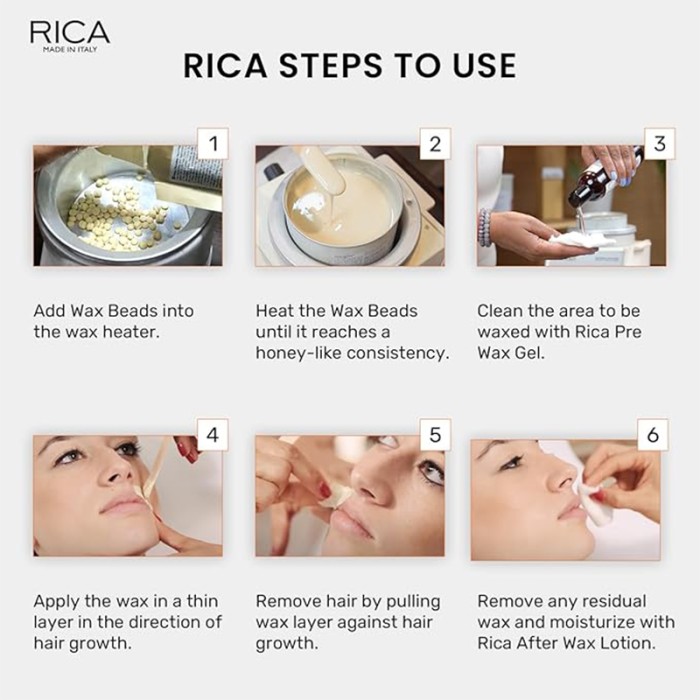 RICA
MADE IN ITALY

RICA STEPS TO USE

1

Add Wax Beads into the wax heater.

2

Heat the Wax Beads until it reaches a honey-like consistency.

3

Clean the area to be waxed with Rica Pre Wax Gel.

4

Apply the wax in a thin layer in the direction of hair growth.

5

Remove hair by pulling wax layer against hair growth.

6

Remove any residual wax and moisturize with Rica After Wax Lotion.