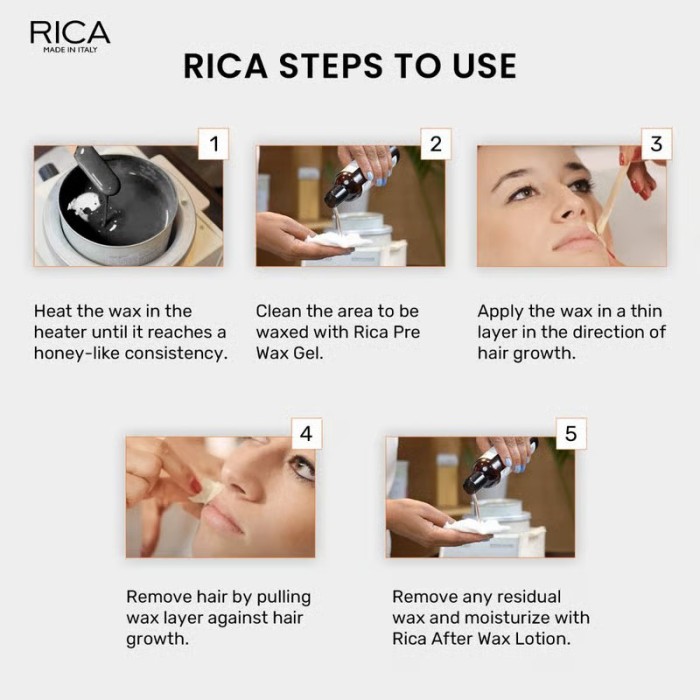 RICA
MADE IN ITALY

RICA STEPS TO USE

1

Heat the wax in the heater until it reaches a honey-like consistency.

2

Clean the area to be waxed with Rica Pre Wax Gel.

3

Apply the wax in a thin layer in the direction of hair growth.

4

Remove hair by pulling wax layer against hair growth.

5

Remove any residual wax and moisturize with Rica After Wax Lotion.