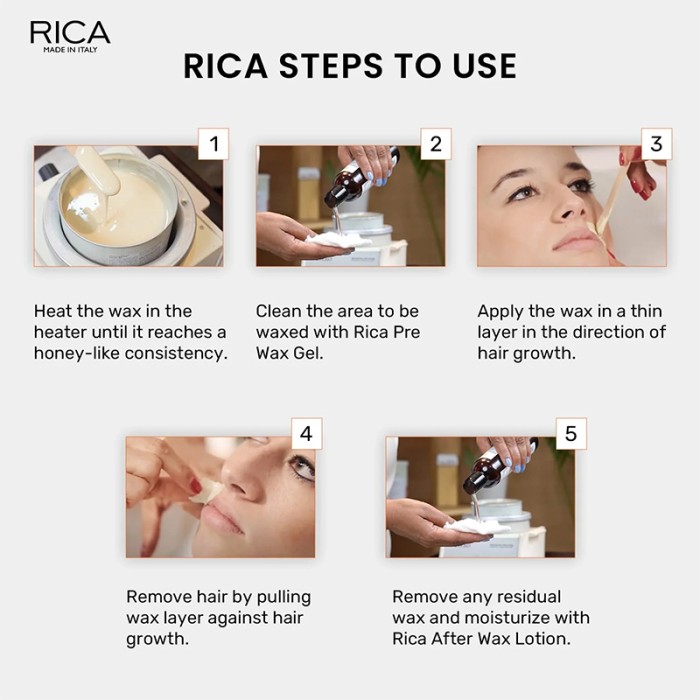 RICA
MADE IN ITALY

RICA STEPS TO USE

1

Heat the wax in the heater until it reaches a honey-like consistency.

2

Clean the area to be waxed with Rica Pre Wax Gel.

3

Apply the wax in a thin layer in the direction of hair growth.

4

Remove hair by pulling wax layer against hair growth.

5

Remove any residual wax and moisturize with Rica After Wax Lotion.